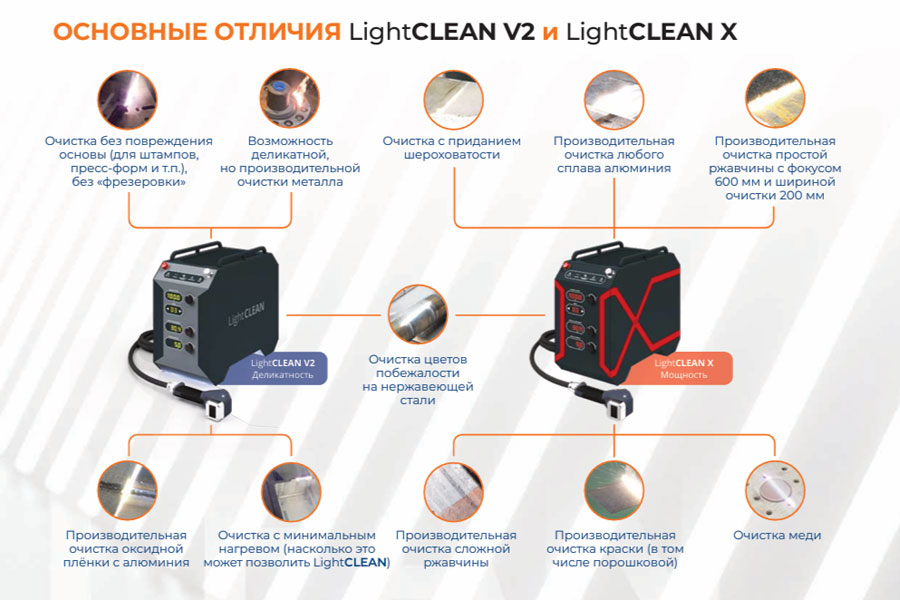 ОСНОВНЫЕ ОТЛИЧИЯ LightCLEAN V2 и LightCLEAN X

Очистка без повреждения основы (для штампов, пресс-форм и т.п.), без «фрезеровки»

Возможность деликатной, но производительной очистки металла

Очистка с приданием шероховатости

Производительная очистка любого сплава алюминия

Производительная очистка простой ржавчины с фокусом 600 мм и шириной очистки 200 мм

LightCLEAN

LightCLEAN V2
Деликатность

Очистка цветов побежалости на нержавеющей стали

LightCLEAN X
Мощность

Производительная очистка оксидной плёнки с алюминия

Очистка с минимальным нагревом (насколько это может позволить LightCLEAN)

Производительная очистка сложной ржавчины

Производительная очистка краски (в том числе порошковой)

Очистка меди