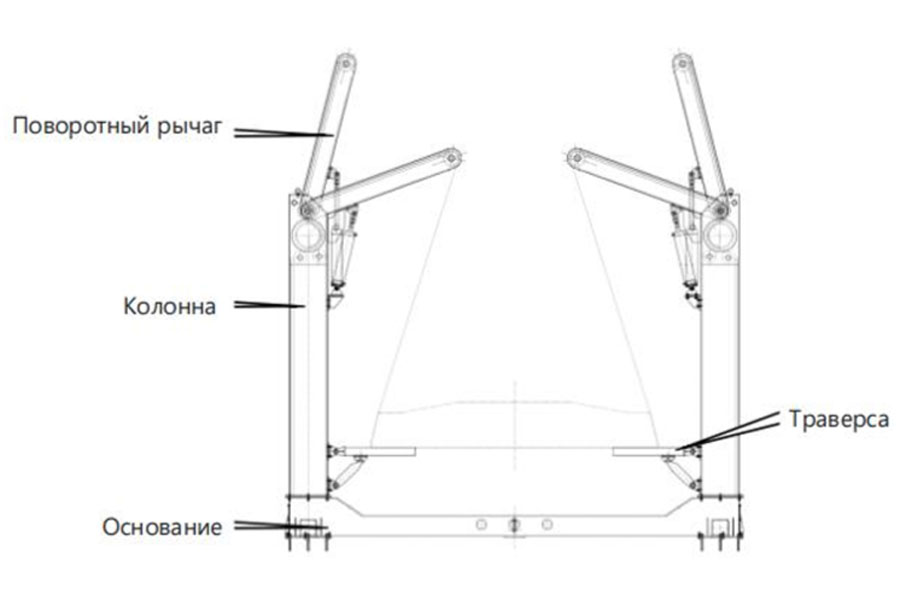 Поворотный рычаг

Колонна

Траверса

Основание